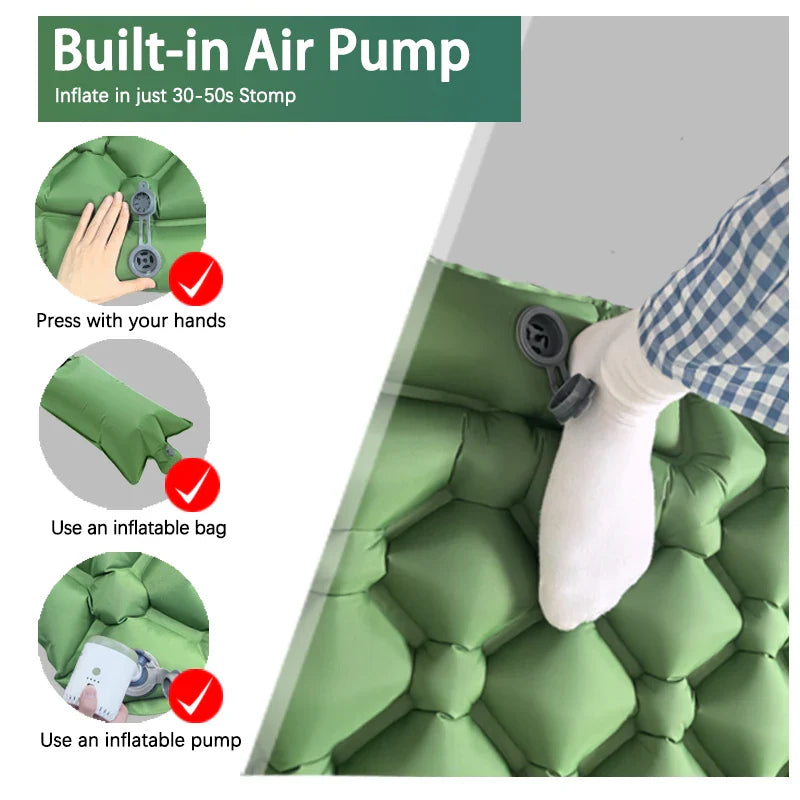 Built-in Air Pump
Inflate in just 30-50s Stomp

Press with your hands

Use an inflatable bag

Use an inflatable pump